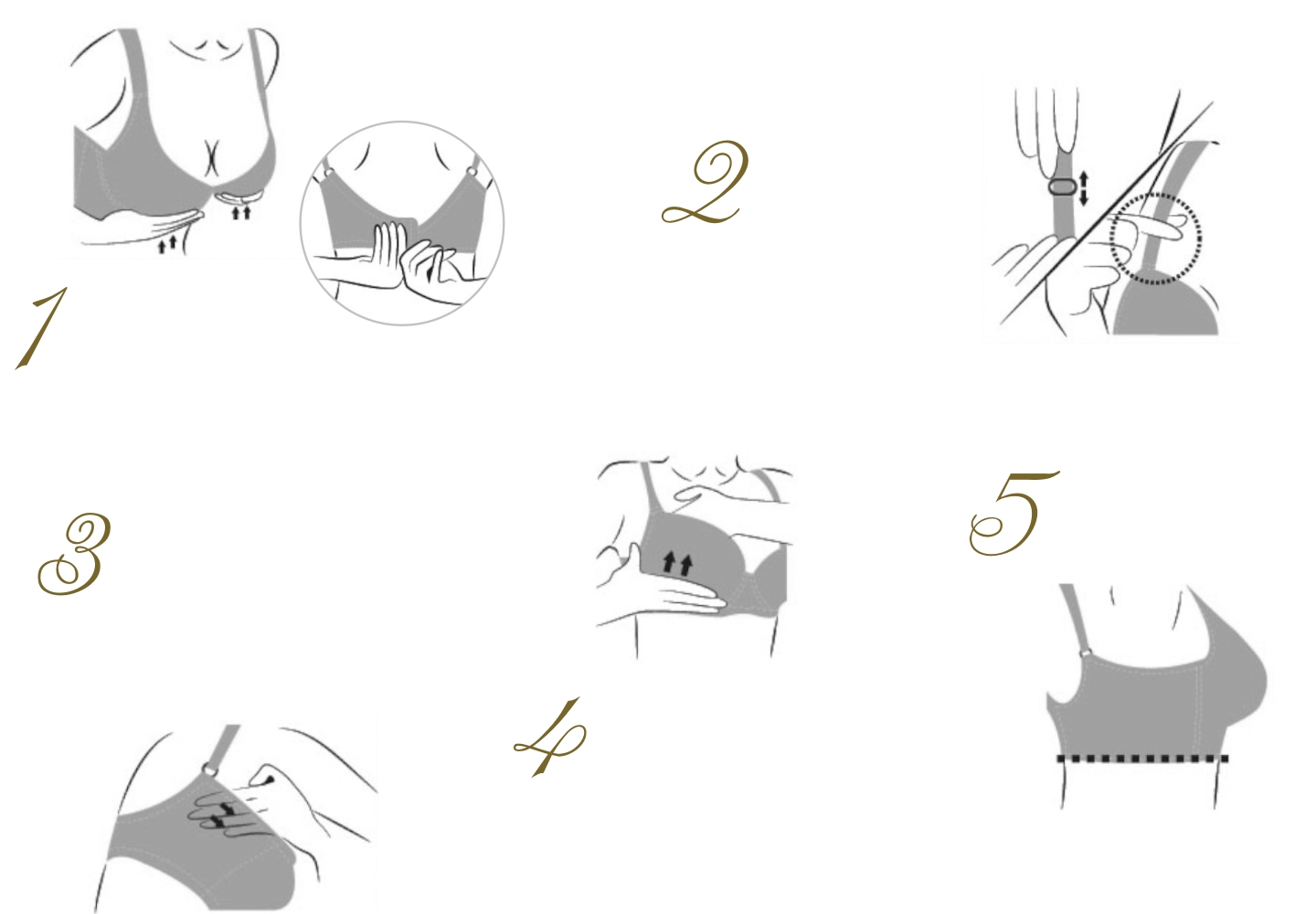 1

2

3

4

5